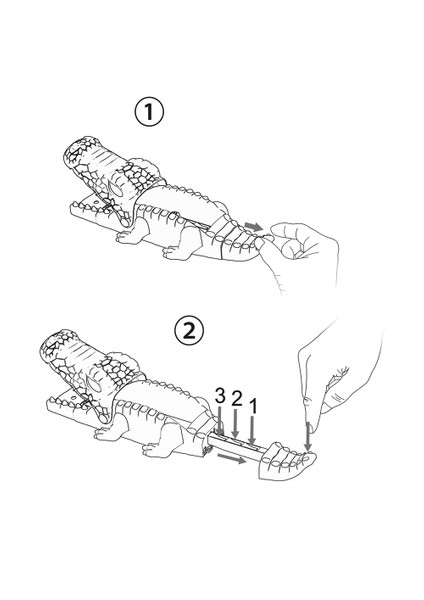 1

2

3 2 1