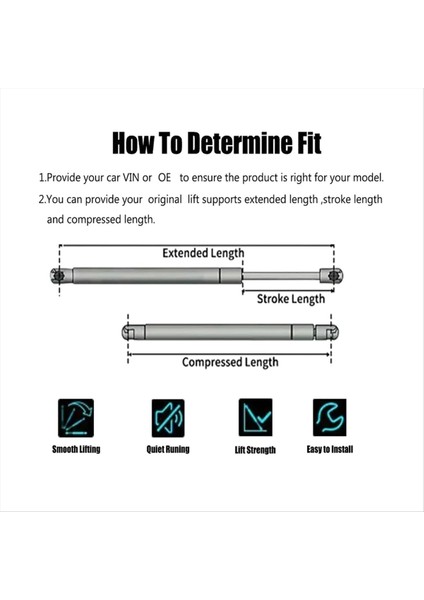 How To Determine Fit

1.Provide your car VIN or OE to ensure the product is right for your model.

2.You can provide your original lift supports extended length ,stroke length and compressed length.

Extended Length

Stroke Length

Compressed Length

Smooth Lifting

Quiet Runing

Lift Strength

Easy to Install