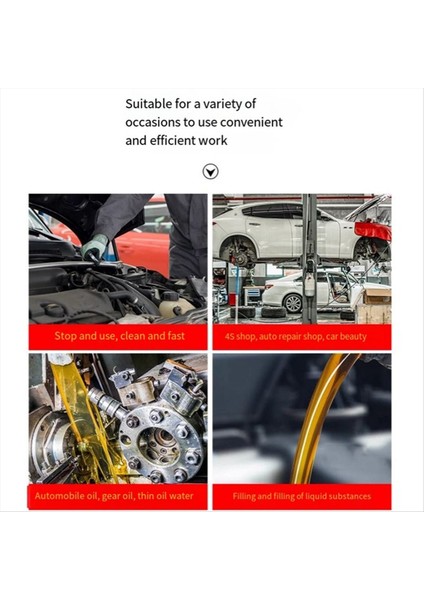 Suitable for a variety of occasions to use convenient and efficient work

Stop and use, clean and fast

4S shop, auto repair shop, car beauty

Automobile oil, gear oil, thin oil water

Filling and filling of liquid substances