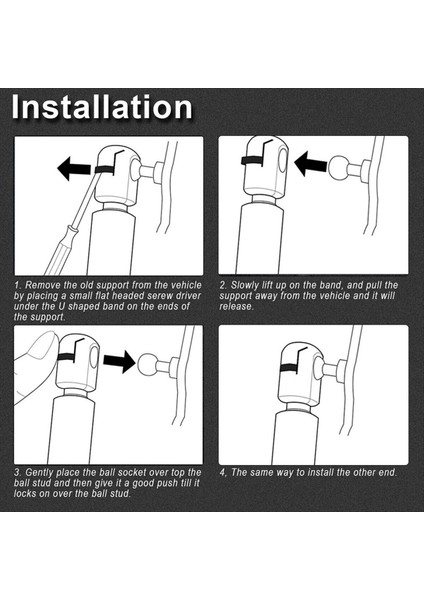 Installation

1. Remove the old support from the vehicle by placing a small flat headed serew driver under the U shaped band on the ends of the support.

2. Slowly lift up on the band, and pull the support away from the vehicle and it will release.

3. Gently place the ball socket over top the ball stud and then give it a good push till it locks on over the ball stud.

4, The same way to install the other end.