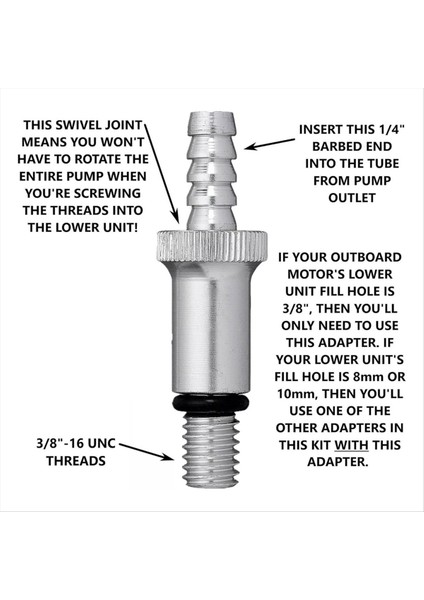 THIS SWIVEL JOINT MEANS YOU WON'T HAVE TO ROTATE THE ENTIRE PUMP WHEN YOU'RE SCREWING THE THREADS INTO THE LOWER UNIT!

INSERT THIS 1/4" BARBED END INTO THE TUBE FROM PUMP OUTLET

IF YOUR OUTBOARD MOTOR'S LOWER UNIT FILL HOLE IS 3/8", THEN YOU'LL ONLY NEED TO USE THIS ADAPTER. IF YOUR LOWER UNIT'S FILL HOLE IS 8mm OR 10mm, THEN YOU'LL USE ONE OF THE OTHER ADAPTERS IN THIS KIT WITH THIS ADAPTER.

3/8"-16 UNC THREADS