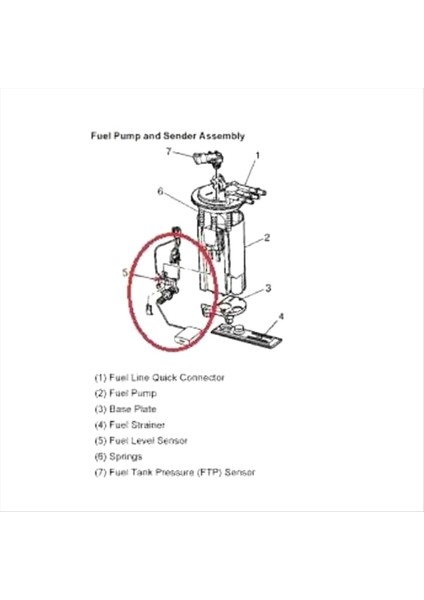 Fuel Pump and Sender Assembly

7
1
6
2
5
3
4

(1) Fuel Line Quick Connector
(2) Fuel Pump
(3) Base Plate
(4) Fuel Strainer
(5) Fuel Level Sensor
(6) Springs
(7) Fuel Tank Pressure (FTP) Sensor