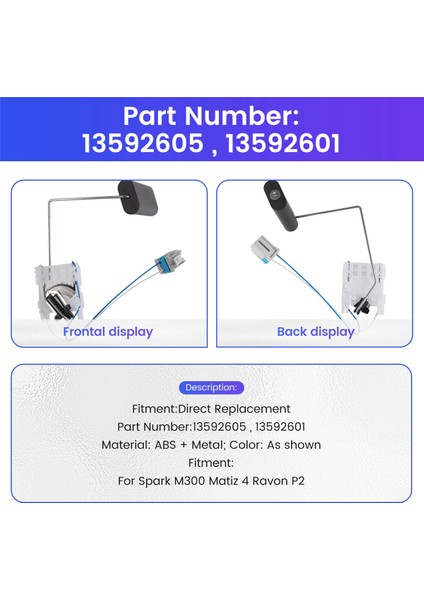 Part Number:
13592605 , 13592601

Frontal display

Back display

Description:

Fitment:Direct Replacement
Part Number:13592605 , 13592601
Material: ABS + Metal; Color: As shown
Fitment:
For Spark M300 Matiz 4 Ravon P2