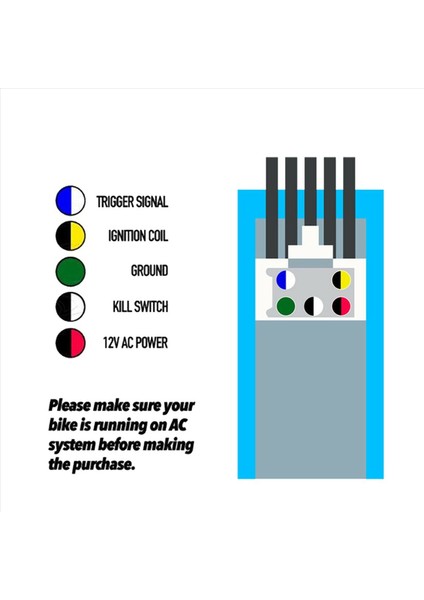 TRIGGER SIGNAL

IGNITION COIL

GROUND

KILL SWITCH

12V AC POWER

Please make sure your bike is running on AC system before making the purchase.