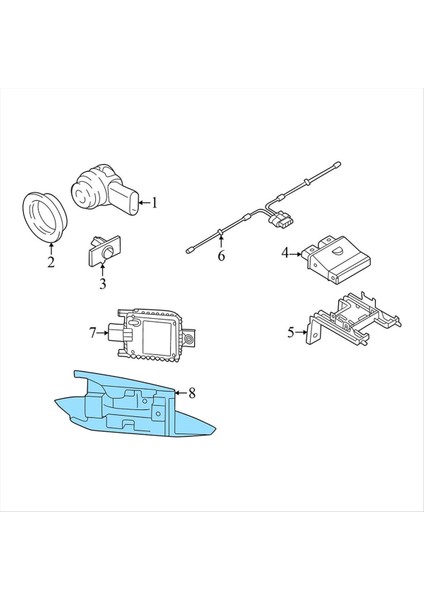 1
2
3
6
4
7
5
8