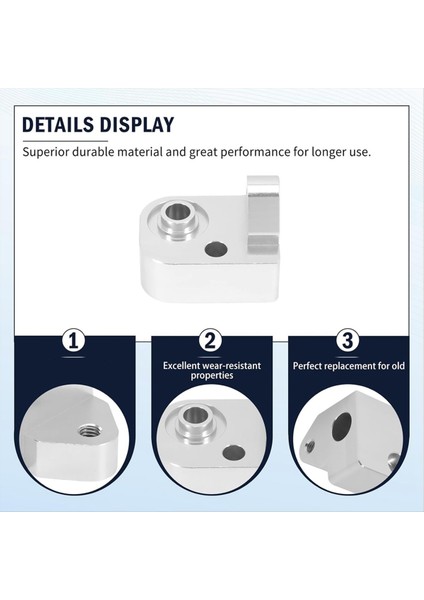 DETAILS DISPLAY

Superior durable material and great performance for longer use.

1

2

Excellent wear-resistant properties

3

Perfect replacement for old