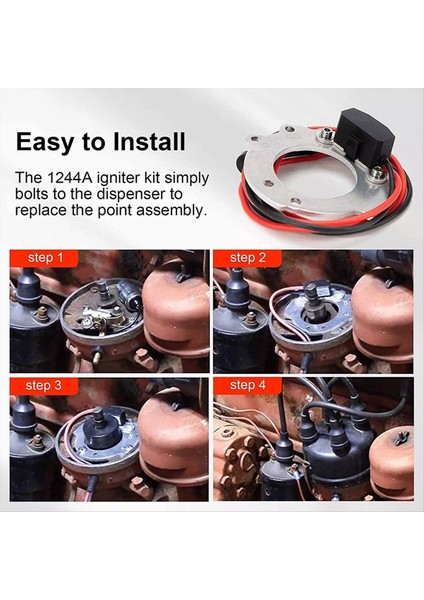 Easy to Install

The 1244A igniter kit simply bolts to the dispenser to replace the point assembly.

step 1

step 2

step 3

step 4