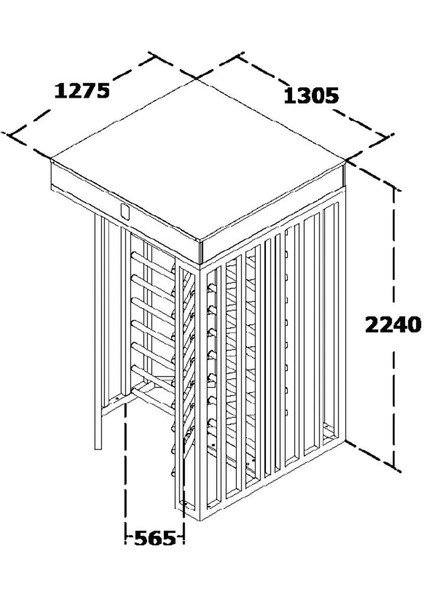 1275

1305

2240

565