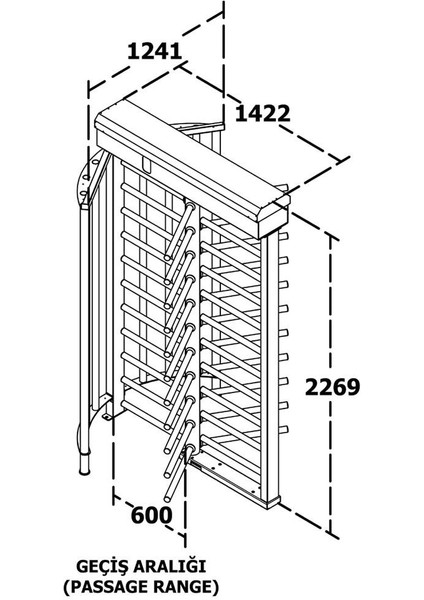 1241

1422

2269

600

GEÇİŞ ARALIĞI
(PASSAGE RANGE)