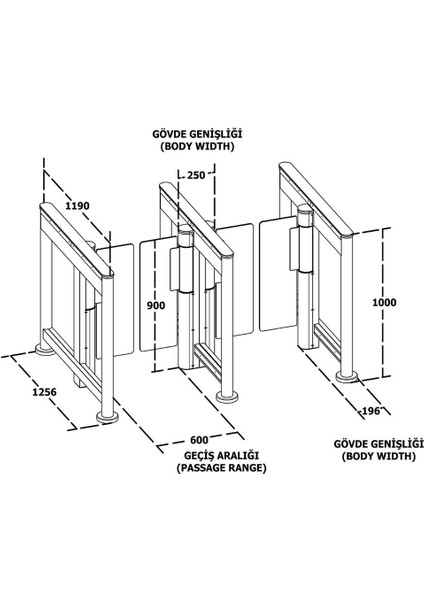 GÖVDE GENİŞLİĞİ
(BODY WIDTH)

250

1190

900

1000

1256

196

600

GEÇİŞ ARALIĞI
(PASSAGE RANGE)

GÖVDE GENİŞLİĞİ
(BODY WIDTH)