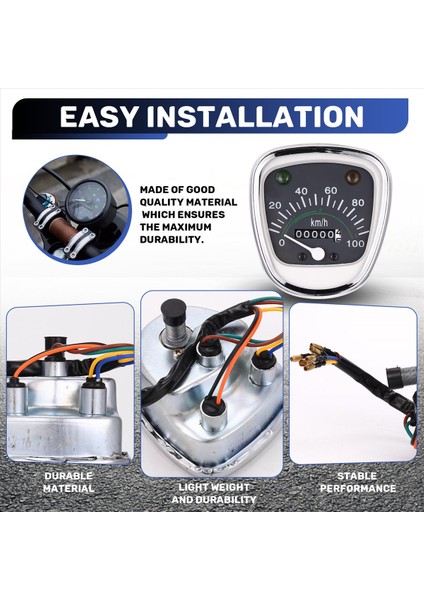 EASY INSTALLATION

MADE OF GOOD QUALITY MATERIAL WHICH ENSURES THE MAXIMUM DURABILITY.

20 40 60 80 0 100 km/h 00000

DURABLE MATERIAL

LIGHT WEIGHT AND DURABILITY

STABLE PERFORMANCE