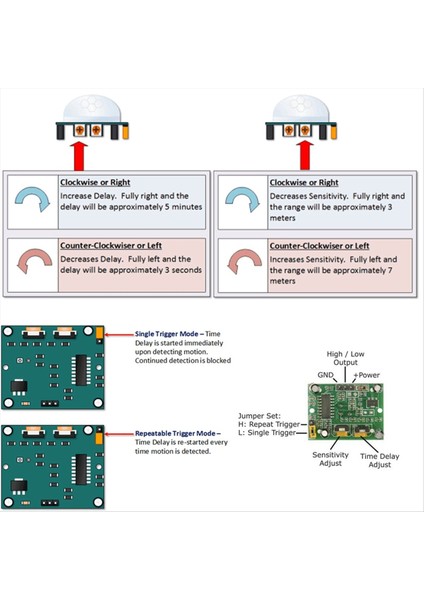 Clockwise or Right
Increase Delay. Fully right and the delay will be approximately 5 minutes

Counter-Clockwiser or Left
Decreases Delay. Fully left and the delay will be approximately 3 seconds

Clockwise or Right
Decreases Sensitivity. Fully right and the range will be approximately 3 meters

Counter-Clockwiser or Left
Increases Sensitivity. Fully left and the range will be approximately 7 meters

Single Trigger Mode – Time Delay is started immediately upon detecting motion. Continued detection is blocked

Repeatable Trigger Mode – Time Delay is re-started every time motion is detected.

High / Low Output
GND
+Power
Jumper Set:
H: Repeat Trigger
L: Single Trigger
Sensitivity Adjust
Time Delay Adjust