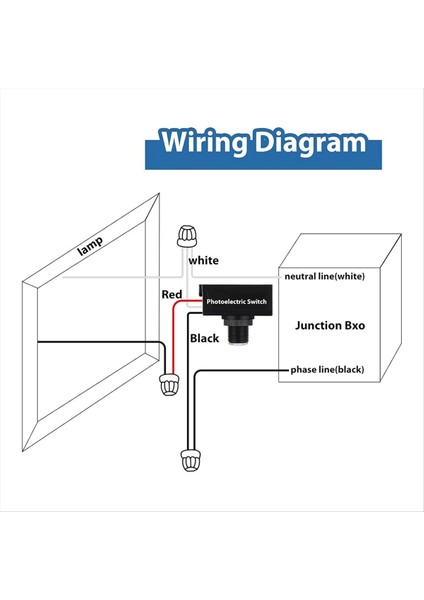 Wiring Diagram

lamp

white

neutral line(white)

Red

Photoelectric Switch

Junction Bxo

Black

phase line(black)