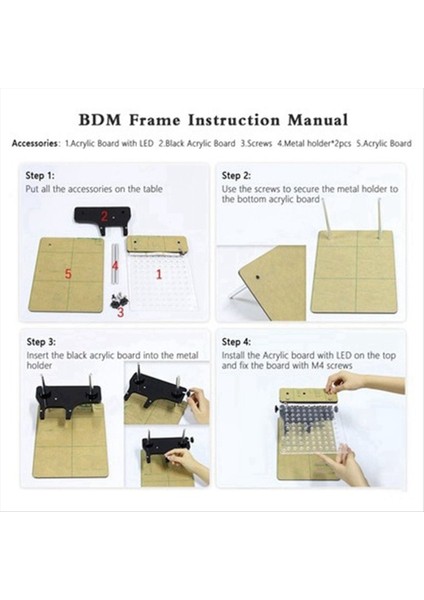 BDM Frame Instruction Manual

Accessories: 1.Acrylic Board with LED 2.Black Acrylic Board 3.Screws 4.Metal holder*2pcs 5.Acrylic Board

Step 1:
Put all the accessories on the table

2
5
4
1
3

Step 2:
Use the screws to secure the metal holder to the bottom acrylic board

Step 3:
Insert the black acrylic board into the metal holder

Step 4:
Install the Acrylic board with LED on the top and fix the board with M4 screws