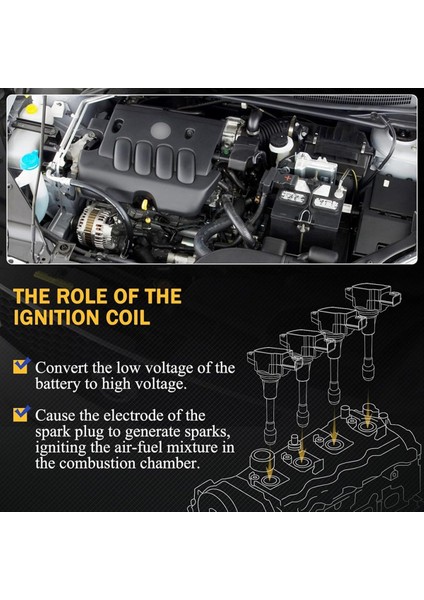 THE ROLE OF THE IGNITION COIL

Convert the low voltage of the battery to high voltage.

Cause the electrode of the spark plug to generate sparks, igniting the air-fuel mixture in the combustion chamber.