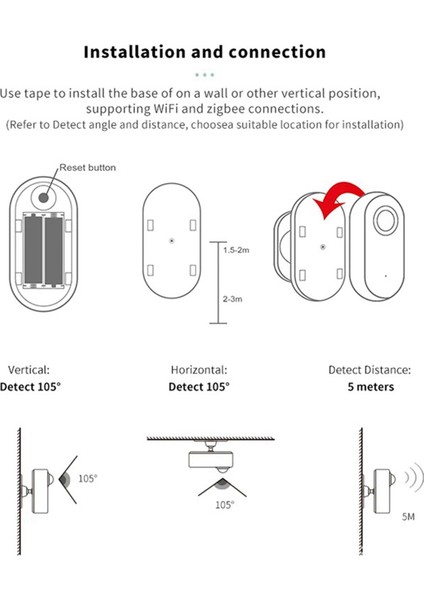 Installation and connection

Use tape to install the base of on a wall or other vertical position, supporting WiFi and zigbee connections.
(Refer to Detect angle and distance, choosea suitable location for installation)

Reset button

1.5-2m

2-3m

Vertical:
Detect 105°

Horizontal:
Detect 105°

Detect Distance:
5 meters

105°

105°

5M