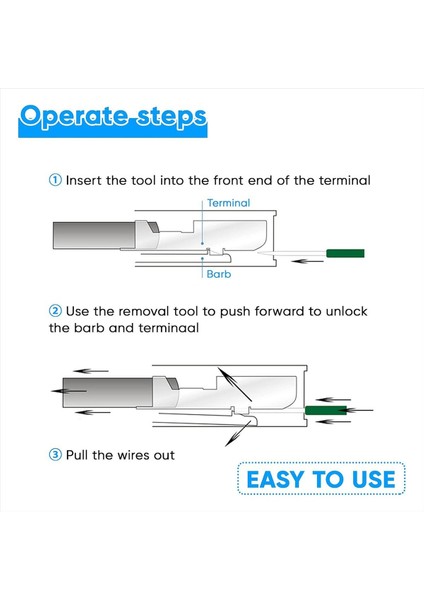 Operate steps

① Insert the tool into the front end of the terminal

Terminal

Barb

② Use the removal tool to push forward to unlock the barb and terminaal

③ Pull the wires out

EASY TO USE