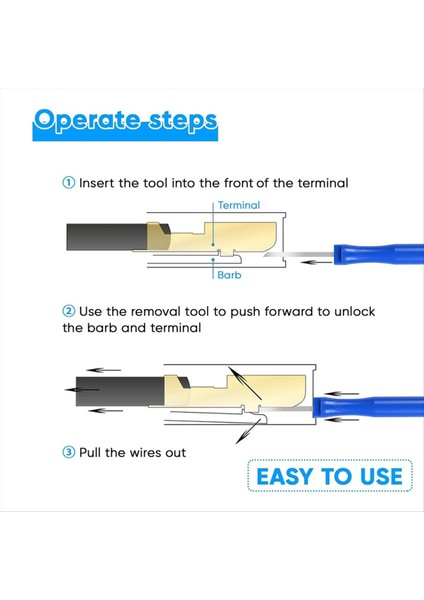 Operate steps

① Insert the tool into the front of the terminal

Terminal

Barb

② Use the removal tool to push forward to unlock the barb and terminal

③ Pull the wires out

EASY TO USE