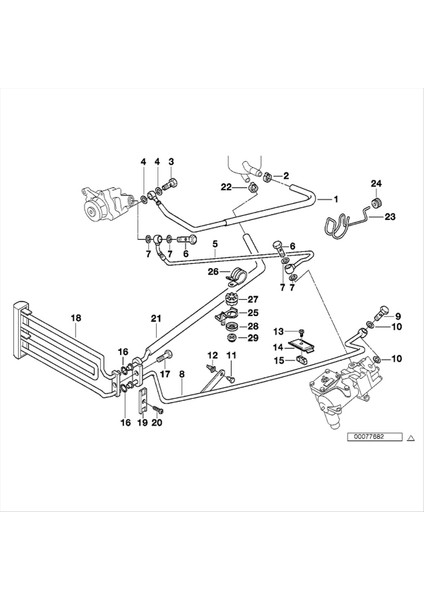 4 4 3
2
22
1
24
23
7 7 6
5
6
26
7 7
27
25
28
29
18
21
9
10
13
14
15
10
16
17
12
11
8
16
19
20
00077882