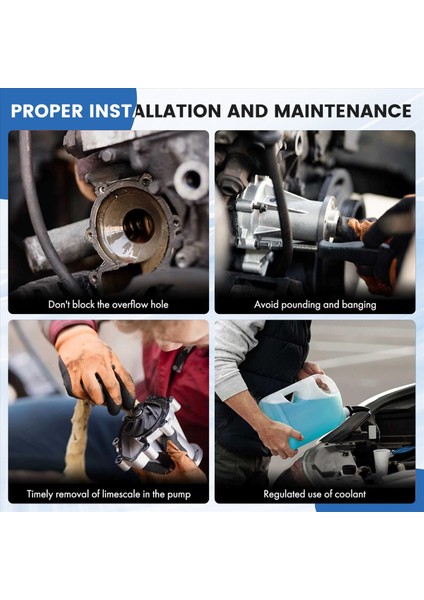 PROPER INSTALLATION AND MAINTENANCE

Don't block the overflow hole

Avoid pounding and banging

Timely removal of limescale in the pump

Regulated use of coolant