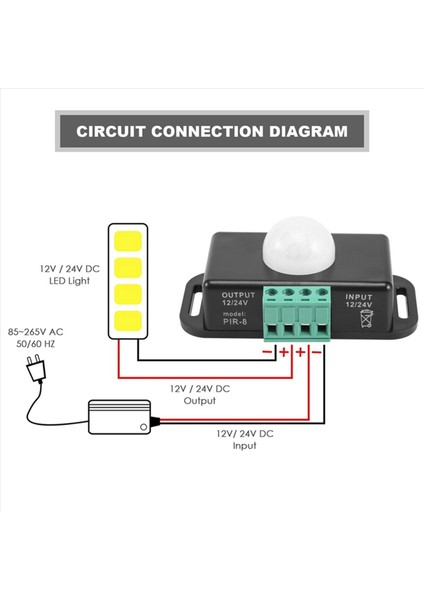 CIRCUIT CONNECTION DIAGRAM

12V / 24V DC
LED Light

OUTPUT
12/24V
model:
PIR-8

INPUT
12/24V

85~265V AC
50/60 HZ

− + + −

12V / 24V DC
Output

12V/ 24V DC
Input