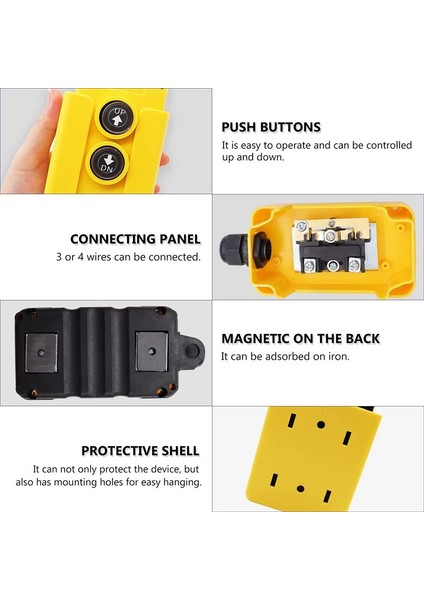 UP

DN

PUSH BUTTONS

It is easy to operate and can be controlled up and down.

CONNECTING PANEL

3 or 4 wires can be connected.

MAGNETIC ON THE BACK

It can be adsorbed on iron.

PROTECTIVE SHELL

It can not only protect the device, but also has mounting holes for easy hanging.