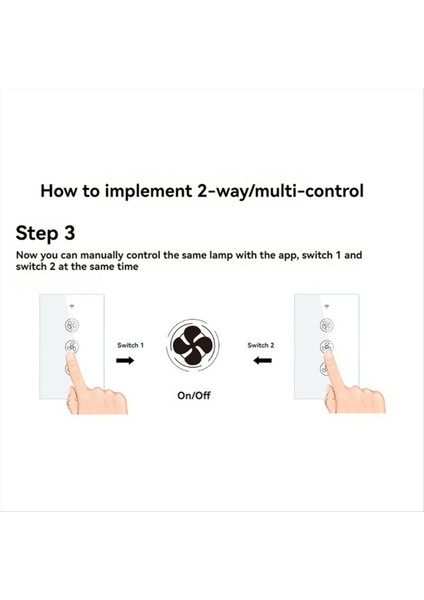 How to implement 2-way/multi-control

Step 3

Now you can manually control the same lamp with the app, switch 1 and switch 2 at the same time

Switch 1

Switch 2

On/Off