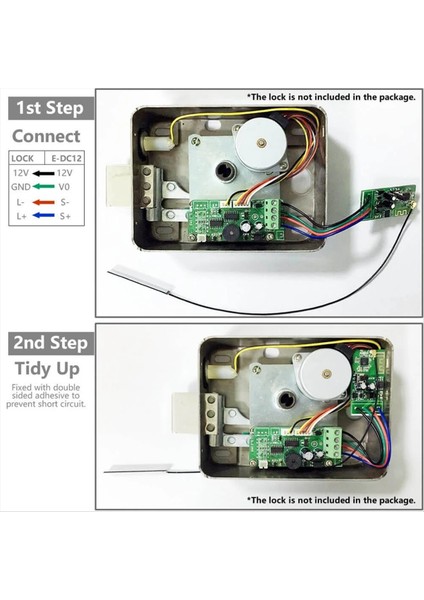 1st Step

Connect

| LOCK | E-DC12 |
|---|---|
| 12V | 12V |
| GND | V0 |
| L- | S- |
| L+ | S+ |

*The lock is not included in the package.

2nd Step

Tidy Up

Fixed with double sided adhesive to prevent short circuit.

*The lock is not included in the package.