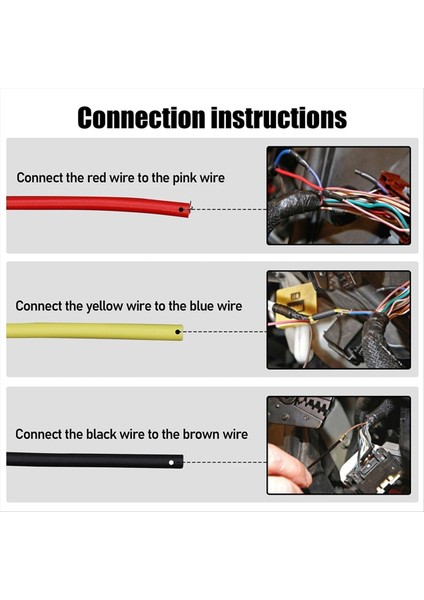 Connection instructions

Connect the red wire to the pink wire

Connect the yellow wire to the blue wire

Connect the black wire to the brown wire