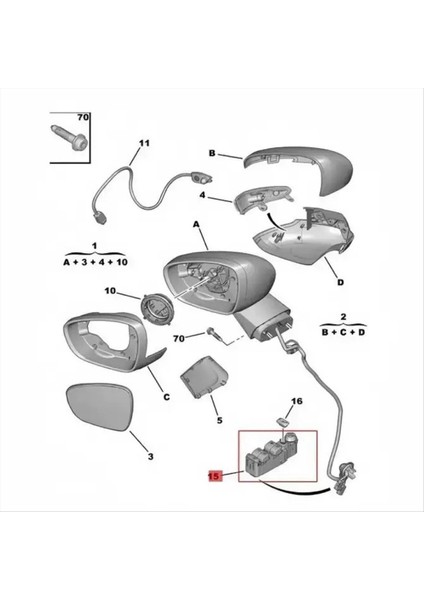 70

11

B

4

A

1
A + 3 + 4 + 10

D

10

2
B + C + D

70

C

5

16

3

15