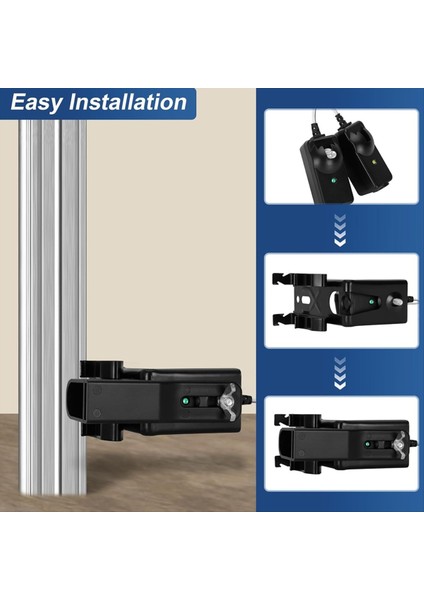 Easy Installation