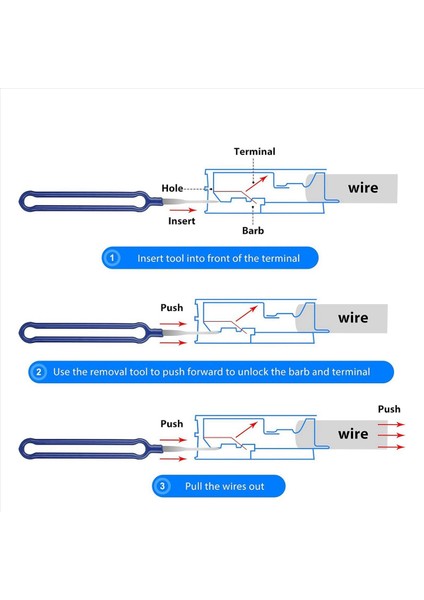 Terminal

Hole

wire

Insert

Barb

1 Insert tool into front of the terminal

Push

wire

2 Use the removal tool to push forward to unlock the barb and terminal

Push

Push

wire

3 Pull the wires out