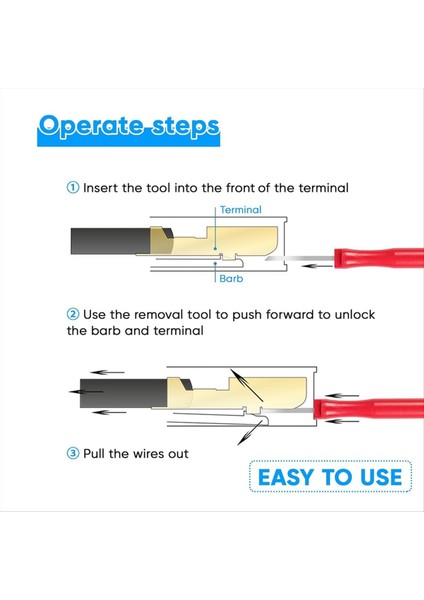 Operate steps

① Insert the tool into the front of the terminal

Terminal

Barb

② Use the removal tool to push forward to unlock the barb and terminal

③ Pull the wires out

EASY TO USE