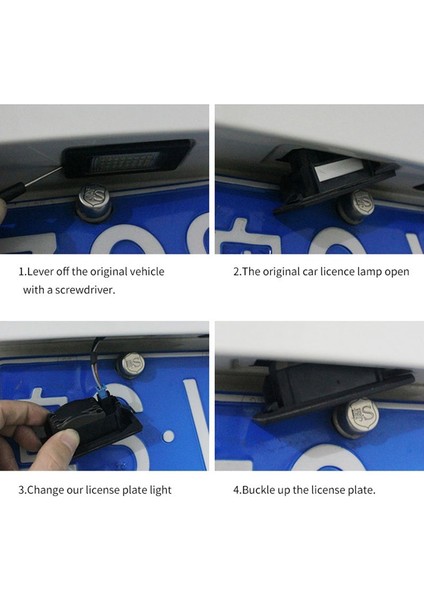 1.Lever off the original vehicle with a screwdriver.

2.The original car licence lamp open

3.Change our license plate light

4.Buckle up the license plate.