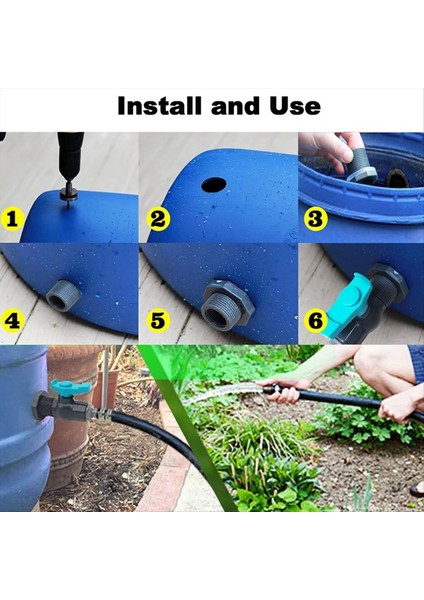 Install and Use

1

2

3

4

5

6