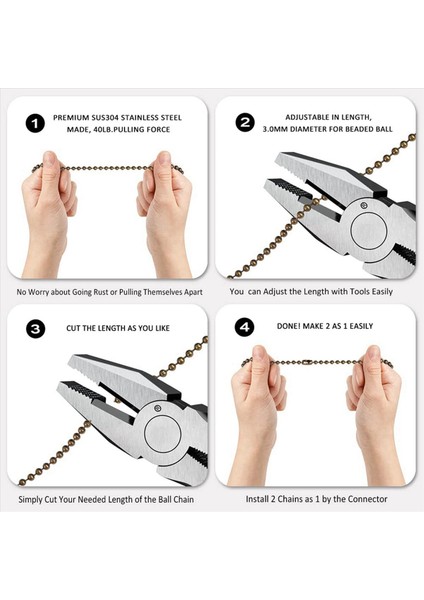 1 PREMIUM SUS304 STAINLESS STEEL MADE, 40LB.PULLING FORCE

No Worry about Going Rust or Pulling Themselves Apart

2 ADJUSTABLE IN LENGTH, 3.0MM DIAMETER FOR BEADED BALL

You can Adjust the Length with Tools Easily

3 CUT THE LENGTH AS YOU LIKE

Simply Cut Your Needed Length of the Ball Chain

4 DONE! MAKE 2 AS 1 EASILY

Install 2 Chains as 1 by the Connector