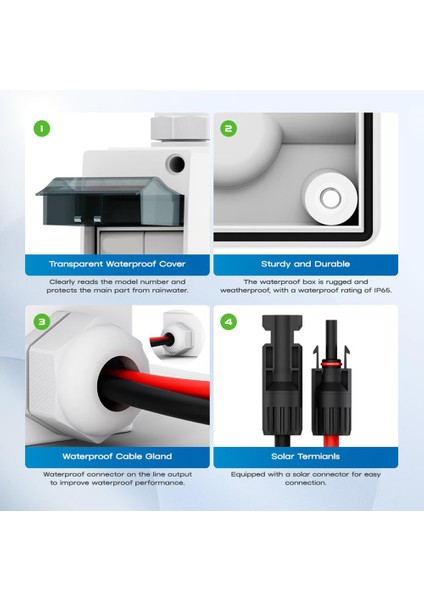 1

Transparent Waterproof Cover

Clearly reads the model number and protects the main part from rainwater.

2

Sturdy and Durable

The waterproof box is rugged and weatherproof, with a waterproof rating of IP65.

3

Waterproof Cable Gland

Waterproof connector on the line output to improve waterproof performance.

4

Solar Termianls

Equipped with a solar connector for easy connection.