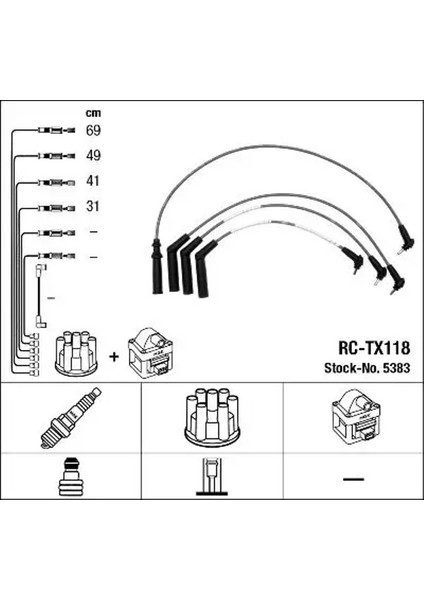 cm
69
49
41
31
–
–
–
+
RC-TX118
Stock-No. 5383
—