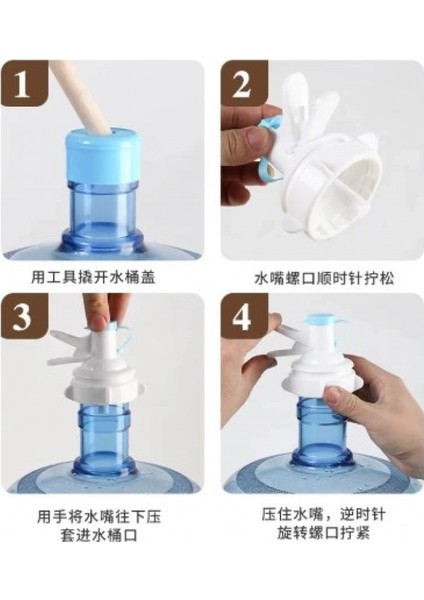 1

用工具撬开水桶盖

2

水嘴螺口顺时针拧松

3

用手将水嘴往下压
套进水桶口

4

压住水嘴，逆时针
旋转螺口拧紧