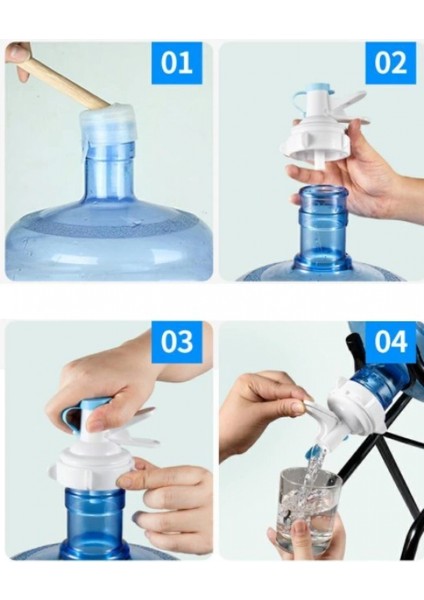 01

02

03

04