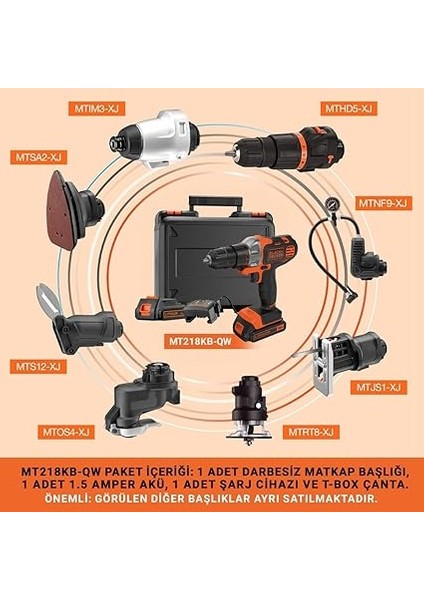 MTIM3-XJ

MTHD5-XJ

MTSA2-XJ

MTNF9-XJ

MT218KB-QW

MTS12-XJ

MTJS1-XJ

MTOS4-XJ

MTRT8-XJ

MT218KB-QW PAKET İÇERİĞİ: 1 ADET DARBESİZ MATKAP BAŞLIĞI, 1 ADET 1.5 AMPER AKÜ, 1 ADET ŞARJ CİHAZI VE T-BOX ÇANTA. ÖNEMLİ: GÖRÜLEN DİĞER BAŞLIKLAR AYRI SATILMAKTADIR.