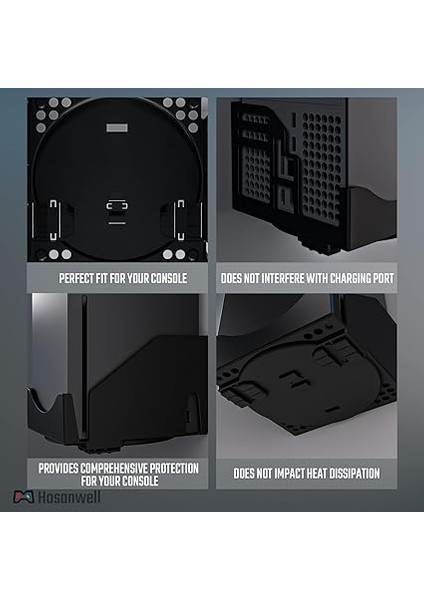 PERFECT FIT FOR YOUR CONSOLE

DOES NOT INTERFERE WITH CHARGING PORT

PROVIDES COMPREHENSIVE PROTECTION FOR YOUR CONSOLE

DOES NOT IMPACT HEAT DISSIPATION

Hosanwell