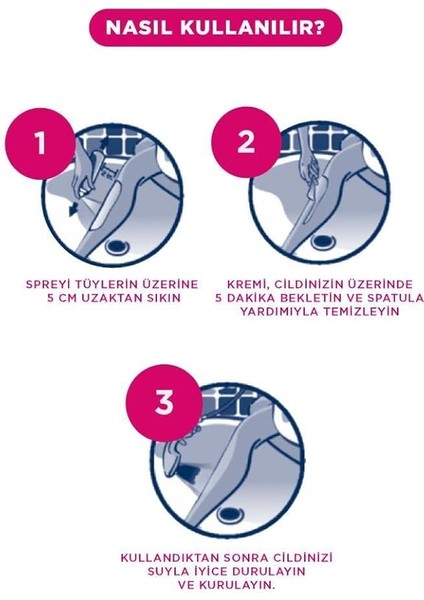 NASIL KULLANILIR?

1

SPREYİ TÜYLERİN ÜZERİNE 5 CM UZAKTAN SIKIN

2

KREMİ, CİLDİNİZİN ÜZERİNDE 5 DAKİKA BEKLETİN VE SPATULA YARDIMIYLA TEMİZLEYİN

3

KULLANDIKTAN SONRA CİLDİNİZİ SUYLA İYİCE DURULAYIN VE KURULAYIN.