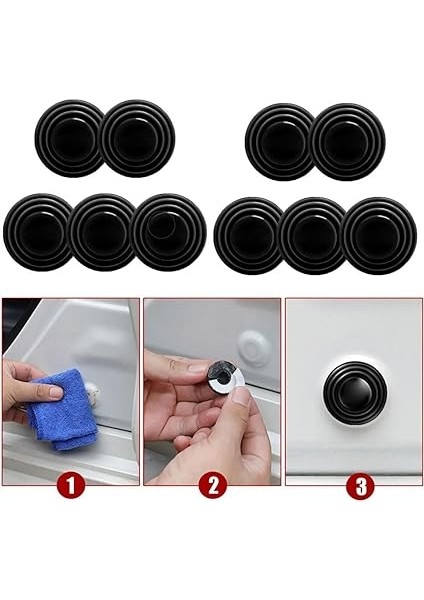 1

2

3