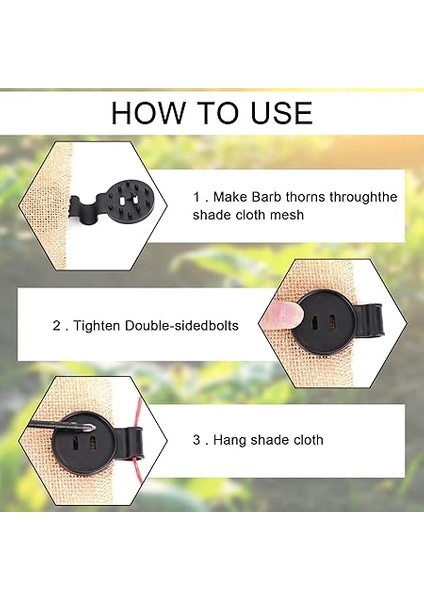 HOW TO USE

1 . Make Barb thorns throughthe shade cloth mesh

2 . Tighten Double-sidedbolts

3 . Hang shade cloth