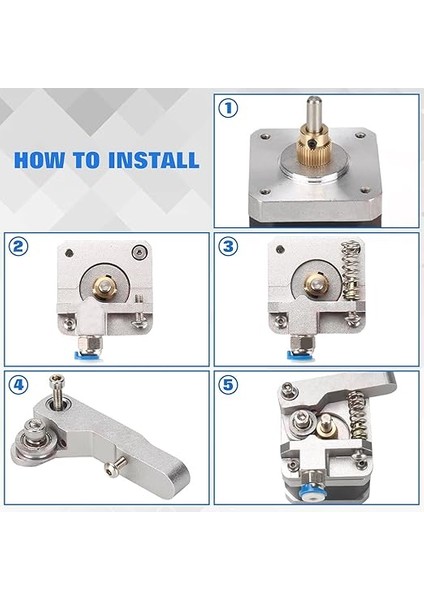 HOW TO INSTALL

1

2

3

4

5