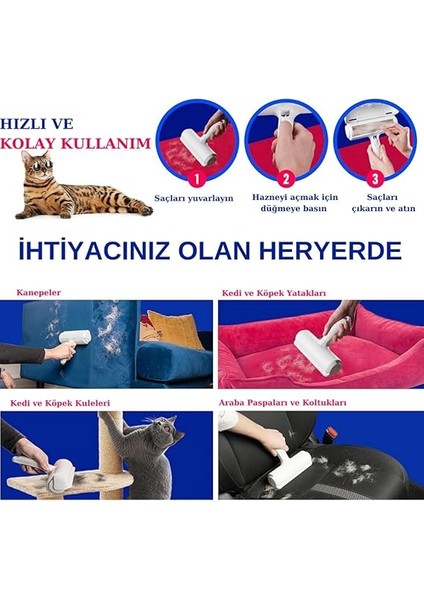 HIZLI VE
KOLAY KULLANIM

1
Saçları yuvarlayın

2
Hazneyi açmak için düğmeye basın

3
Saçları çıkarın ve atın

İHTİYACINIZ OLAN HERYERDE

Kanepeler

Kedi ve Köpek Yatakları

Kedi ve Köpek Kuleleri

Araba Paspaları ve Koltukları