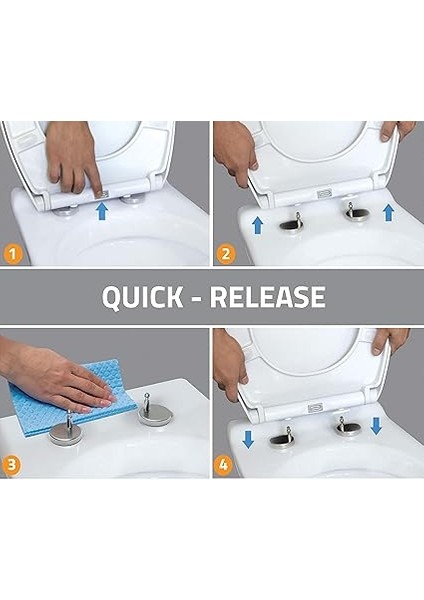 1

2

QUICK - RELEASE

3

4