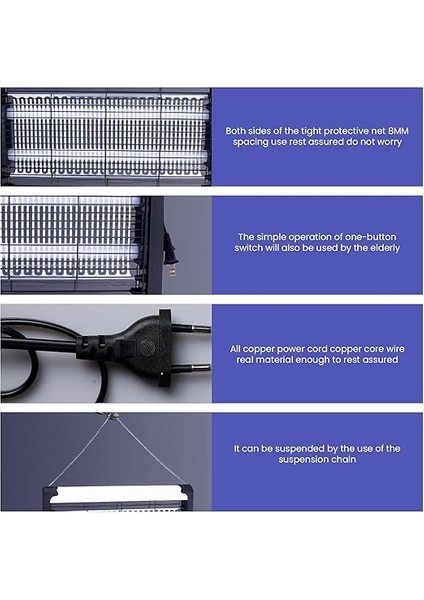 Both sides of the tight protective net 8MM spacing use rest assured do not worry

The simple operation of one-button switch will also be used by the elderly

All copper power cord copper core wire real material enough to rest assured

It can be suspended by the use of the suspension chain