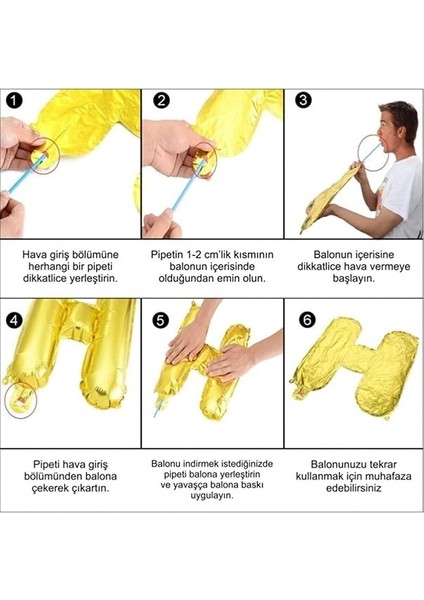 1

2

3

Hava giriş bölümüne herhangi bir pipeti dikkatlice yerleştirin.

Pipetin 1-2 cm'lik kısmının balonun içerisinde olduğundan emin olun.

Balonun içerisine dikkatlice hava vermeye başlayın.

4

5

6

Pipeti hava giriş bölümünden balona çekerek çıkartın.

Balonu indirmek istediğinizde pipeti balona yerleştirin ve yavaşça balona baskı uygulayın.

Balonunuzu tekrar kullanmak için muhafaza edebilirsiniz